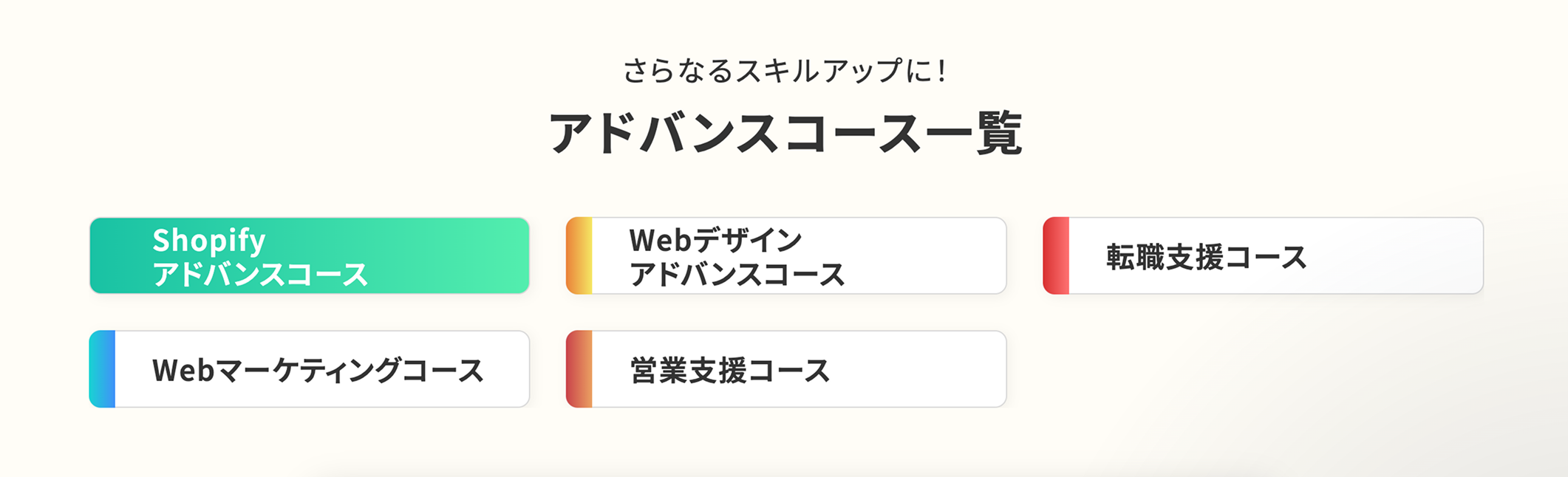 さらなるスキルアップに!

アドバンスコース一覧

Shopify
アドバンスコース

Webデザイン
アドバンスコース

転職支援コース

Webマーケティングコース

営業支援コース